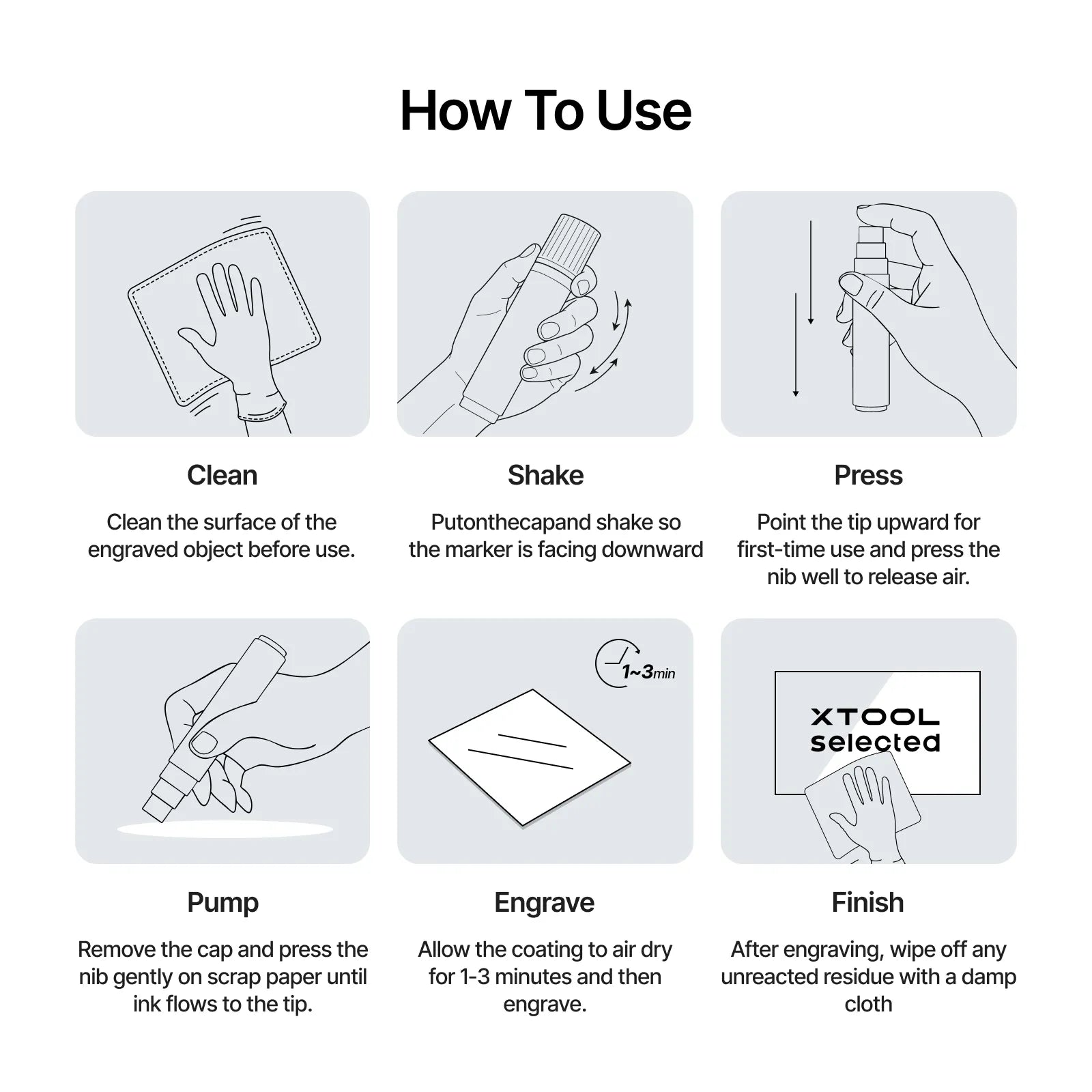 How To Use

Clean

Clean the surface of the engraved object before use.

Shake

Putonthecapand shake so the marker is facing downward

Press

Point the tip upward for first-time use and press the nib well to release air.

Pump

Remove the cap and press the nib gently on scrap paper until ink flows to the tip.

1~3min

Engrave

Allow the coating to air dry for 1-3 minutes and then engrave.

XTOOL selected

Finish

After engraving, wipe off any unreacted residue with a damp cloth