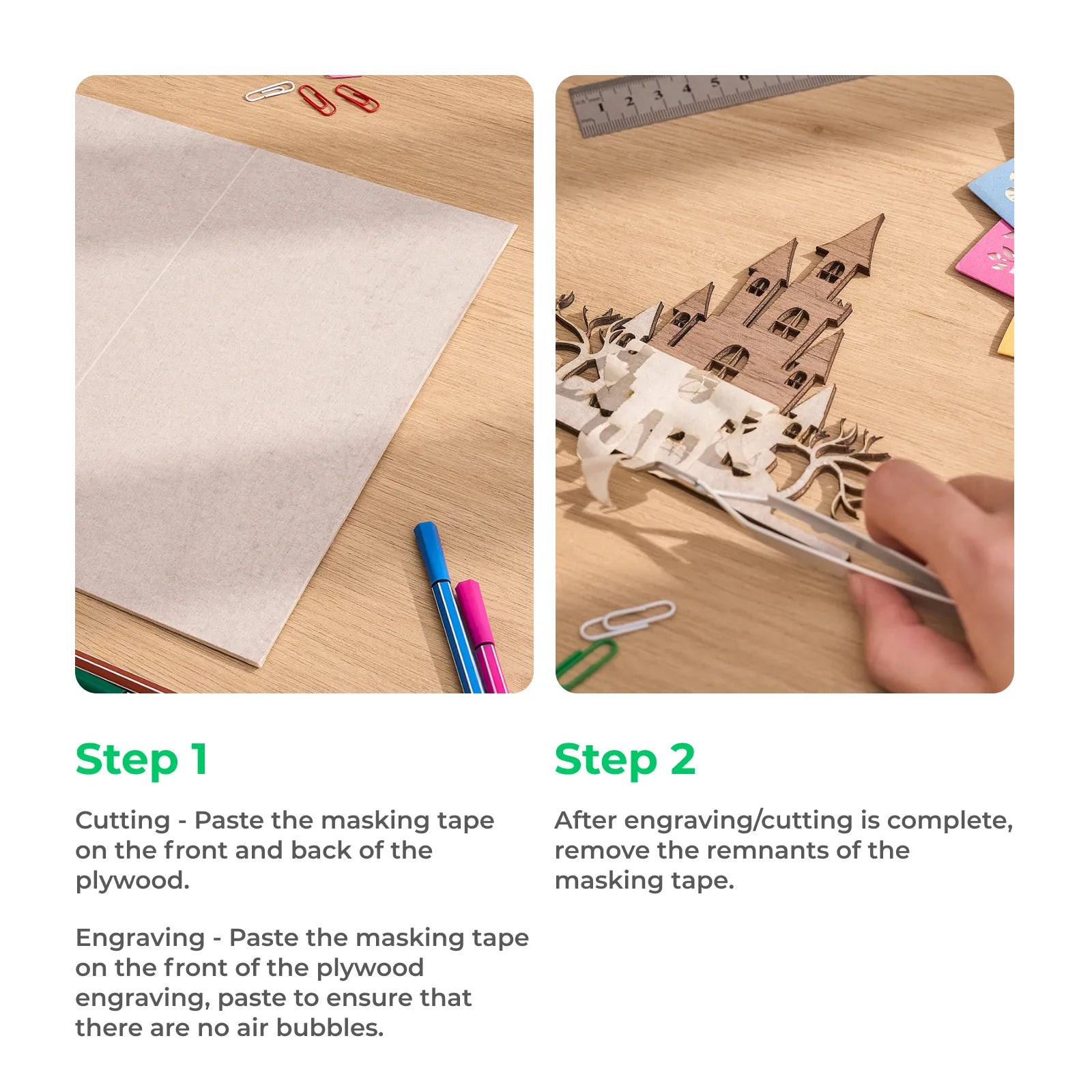 1 2 3 4 5 6

Step 1

Cutting - Paste the masking tape on the front and back of the plywood.

Engraving - Paste the masking tape on the front of the plywood engraving, paste to ensure that there are no air bubbles.

Step 2

After engraving/cutting is complete, remove the remnants of the masking tape.