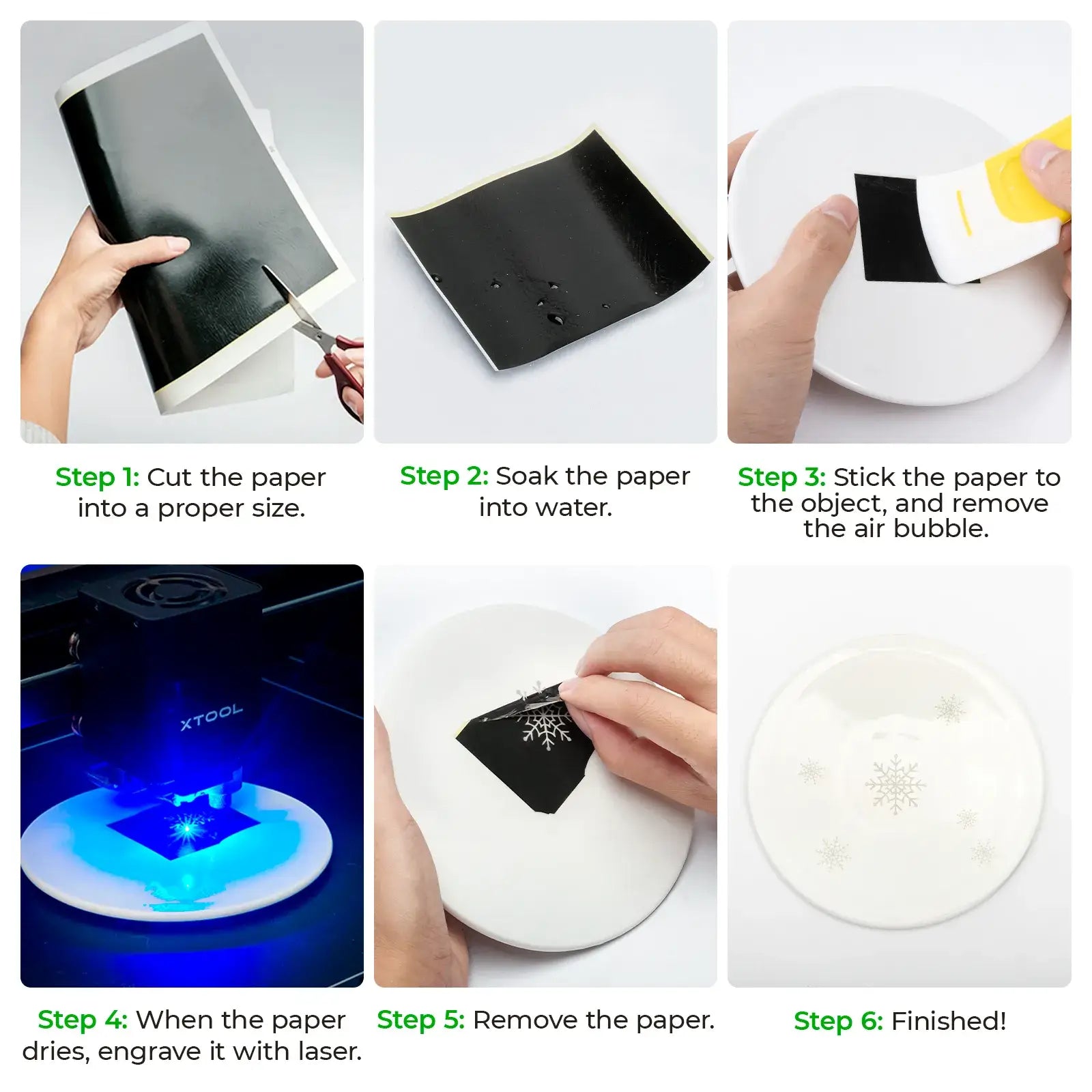 Step 1: Cut the paper into a proper size.

Step 2: Soak the paper into water.

Step 3: Stick the paper to the object, and remove the air bubble.

XTOOL

Step 4: When the paper dries, engrave it with laser.

Step 5: Remove the paper.

Step 6: Finished!